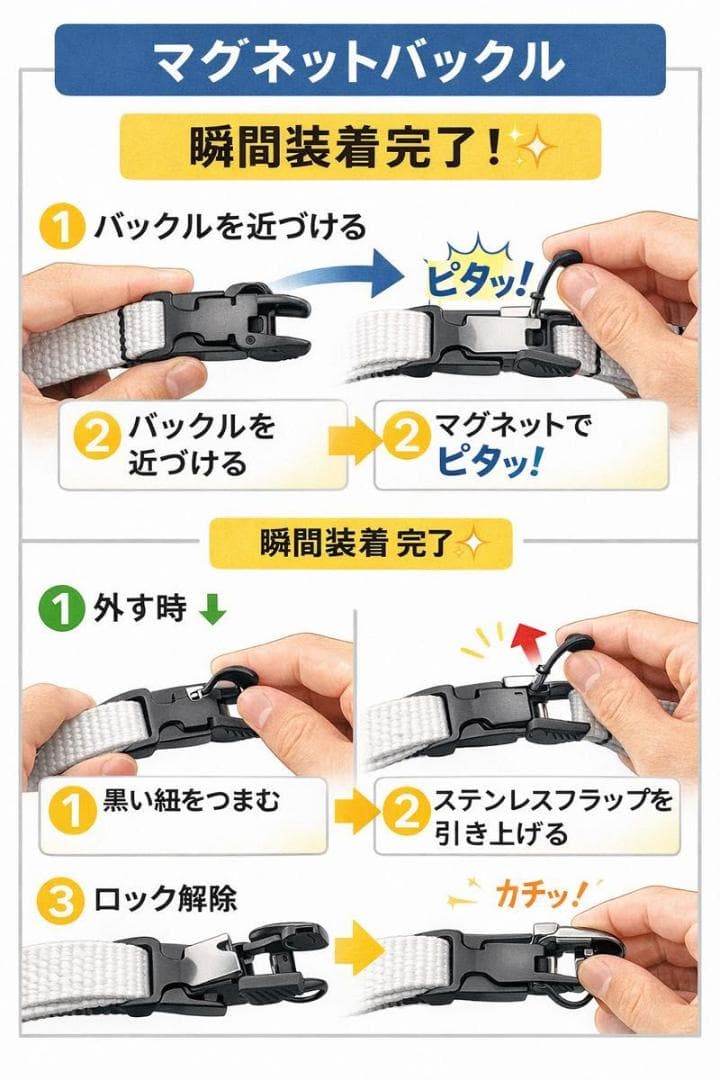 マグネットバックル

瞬間装着完了!

1 バックルを近づける

ピタッ!

2 バックルを近づける

2 マグネットでピタッ!

瞬間装着 完了

1 外す時

1 黒い紐をつまむ

2 ステンレスフラップを引き上げる

3 ロック解除

カチッ!